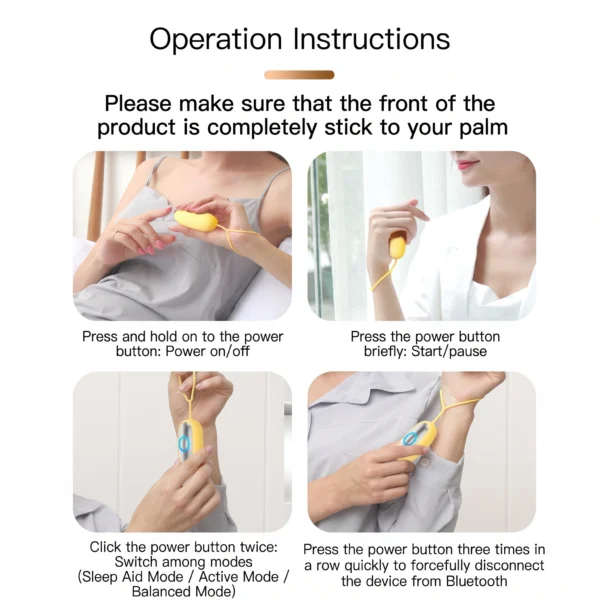 Operation Instructions

Please make sure that the front of the product is completely stick to your palm

Press and hold on to the power button: Power on/off

Press the power button briefly: Start/pause

Click the power button twice: Switch among modes (Sleep Aid Mode / Active Mode / Balanced Mode)

Press the power button three times in a row quickly to forcefully disconnect the device from Bluetooth